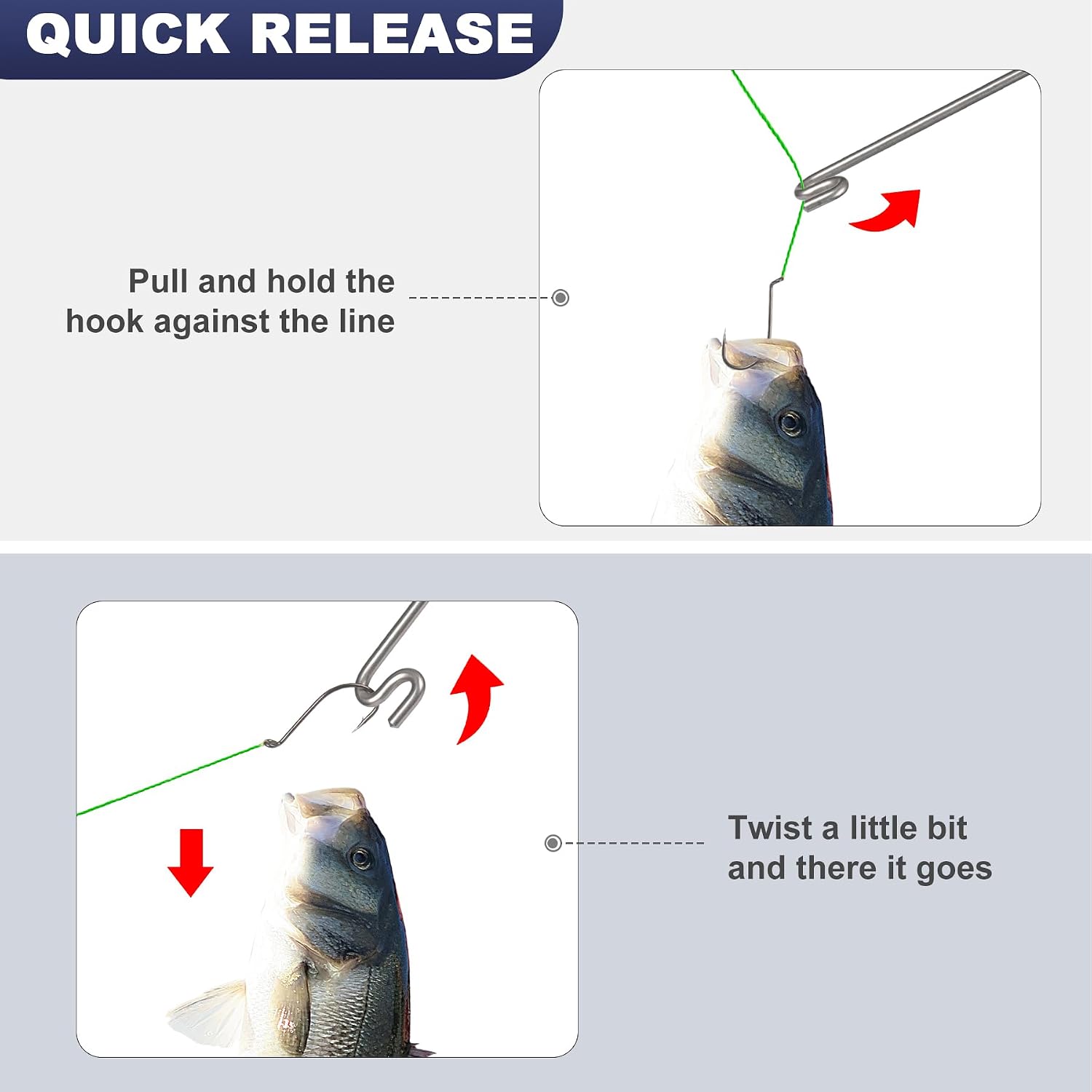 QUICK RELEASE

Pull and hold the hook against the line

Twist a little bit and there it goes